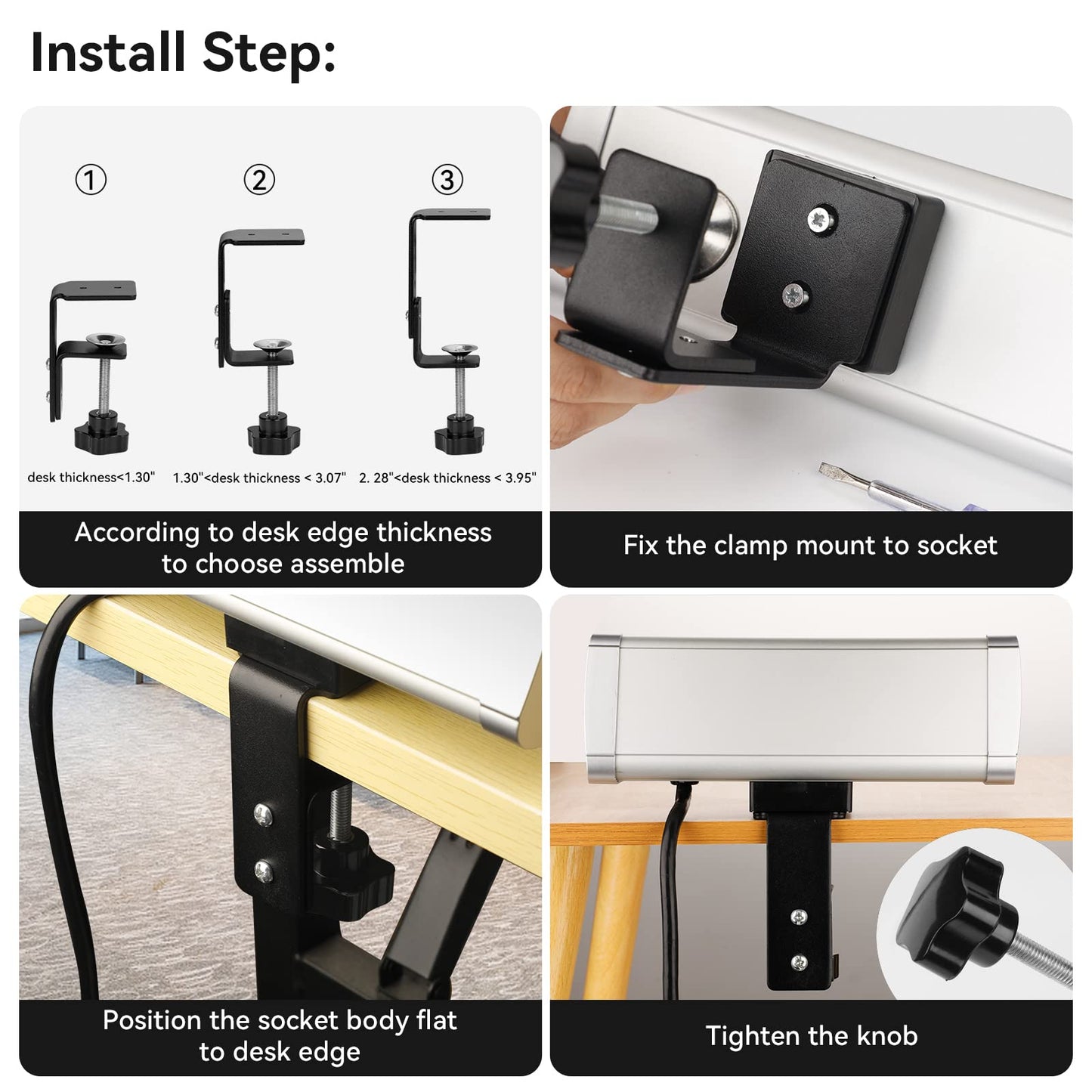 Install Step:

①

②

③

desk thickness<1.30"

1.30"<desk thickness < 3.07"

2. 28"<desk thickness < 3.95"

According to desk edge thickness to choose assemble

Fix the clamp mount to socket

Position the socket body flat to desk edge

Tighten the knob