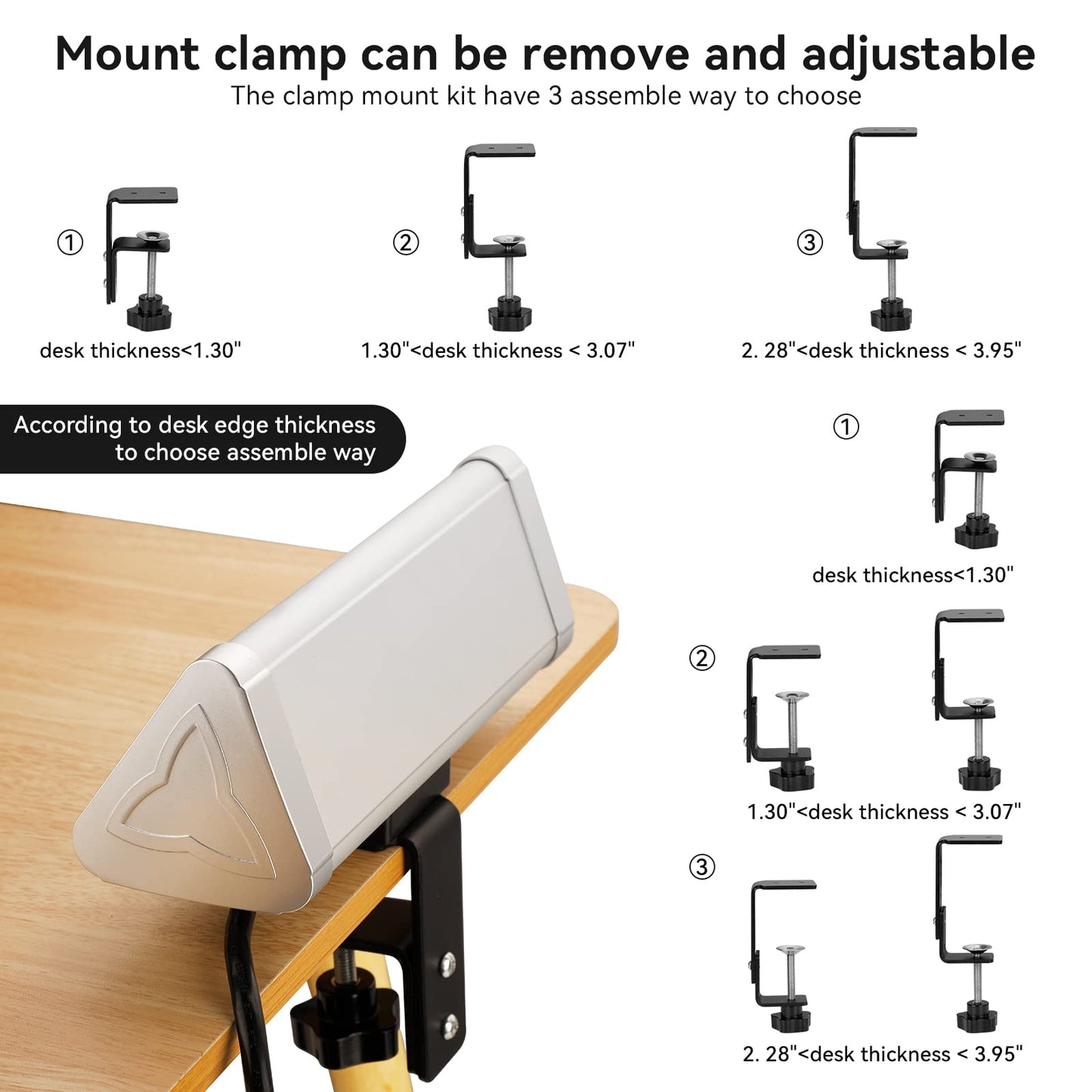 Mount clamp can be remove and adjustable
The clamp mount kit have 3 assemble way to choose

①
desk thickness<1.30"

②
1.30"<desk thickness < 3.07"

③
2. 28"<desk thickness < 3.95"

According to desk edge thickness to choose assemble way

①
desk thickness<1.30"

②
1.30"<desk thickness < 3.07"

③
2. 28"<desk thickness < 3.95"