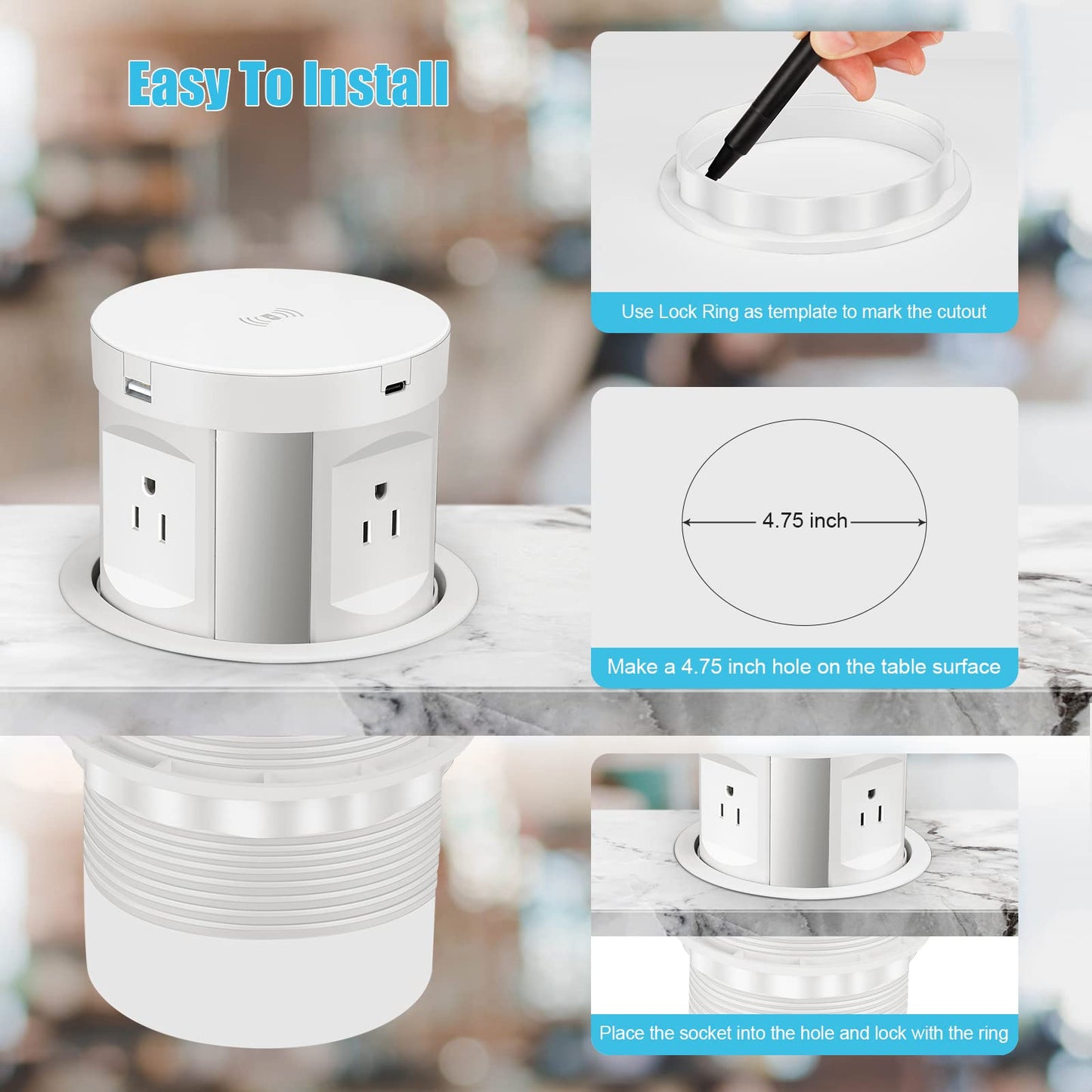 Easy To Install

Use Lock Ring as template to mark the cutout

4.75 inch

Make a 4.75 inch hole on the table surface

Place the socket into the hole and lock with the ring