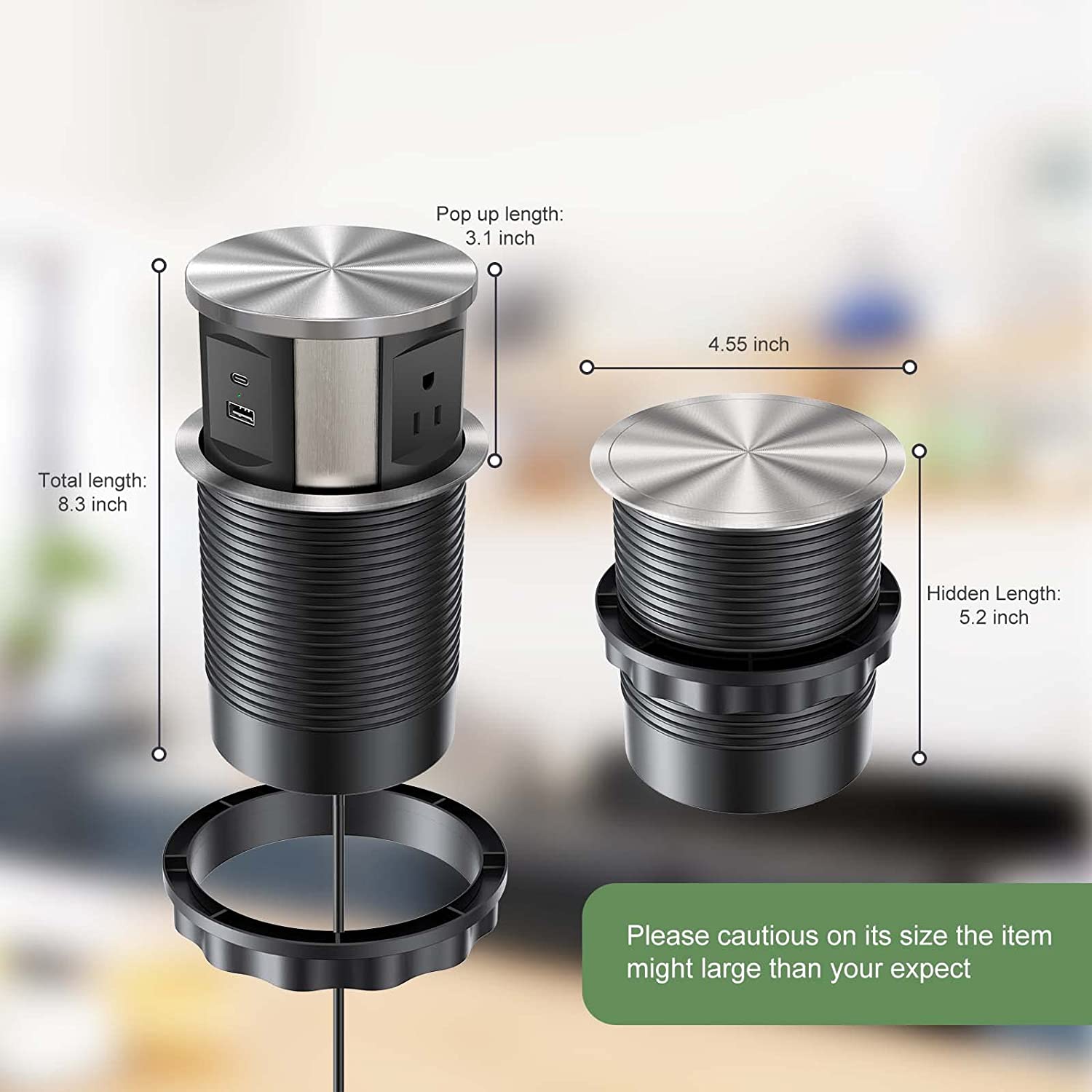 Pop up length:
3.1 inch

Total length:
8.3 inch

4.55 inch

Hidden Length:
5.2 inch

Please cautious on its size the item might large than your expect