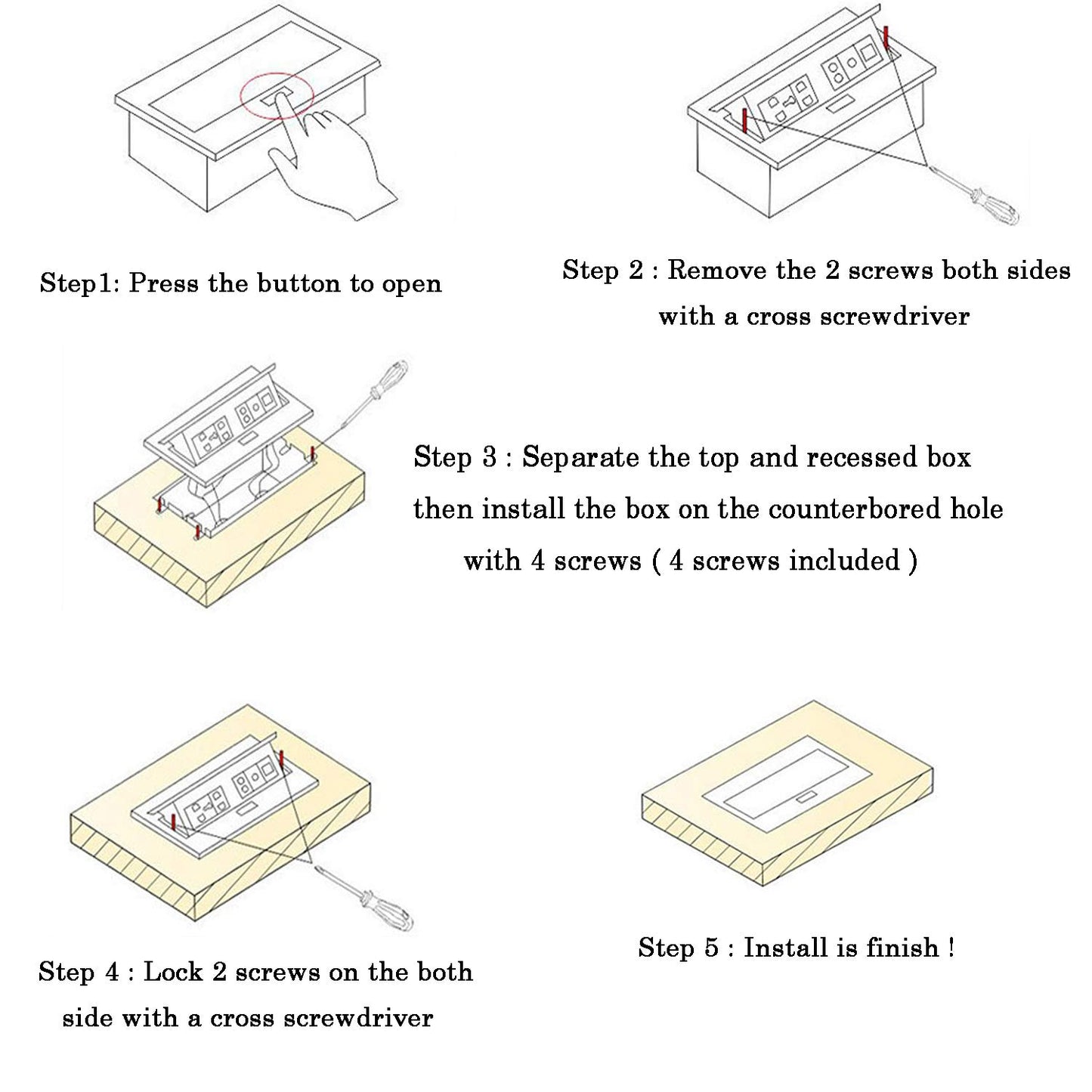 Step1: Press the button to open

Step 2 : Remove the 2 screws both sides with a cross screwdriver

Step 3 : Separate the top and recessed box then install the box on the counterbored hole with 4 screws ( 4 screws included )

Step 4 : Lock 2 screws on the both side with a cross screwdriver

Step 5 : Install is finish !