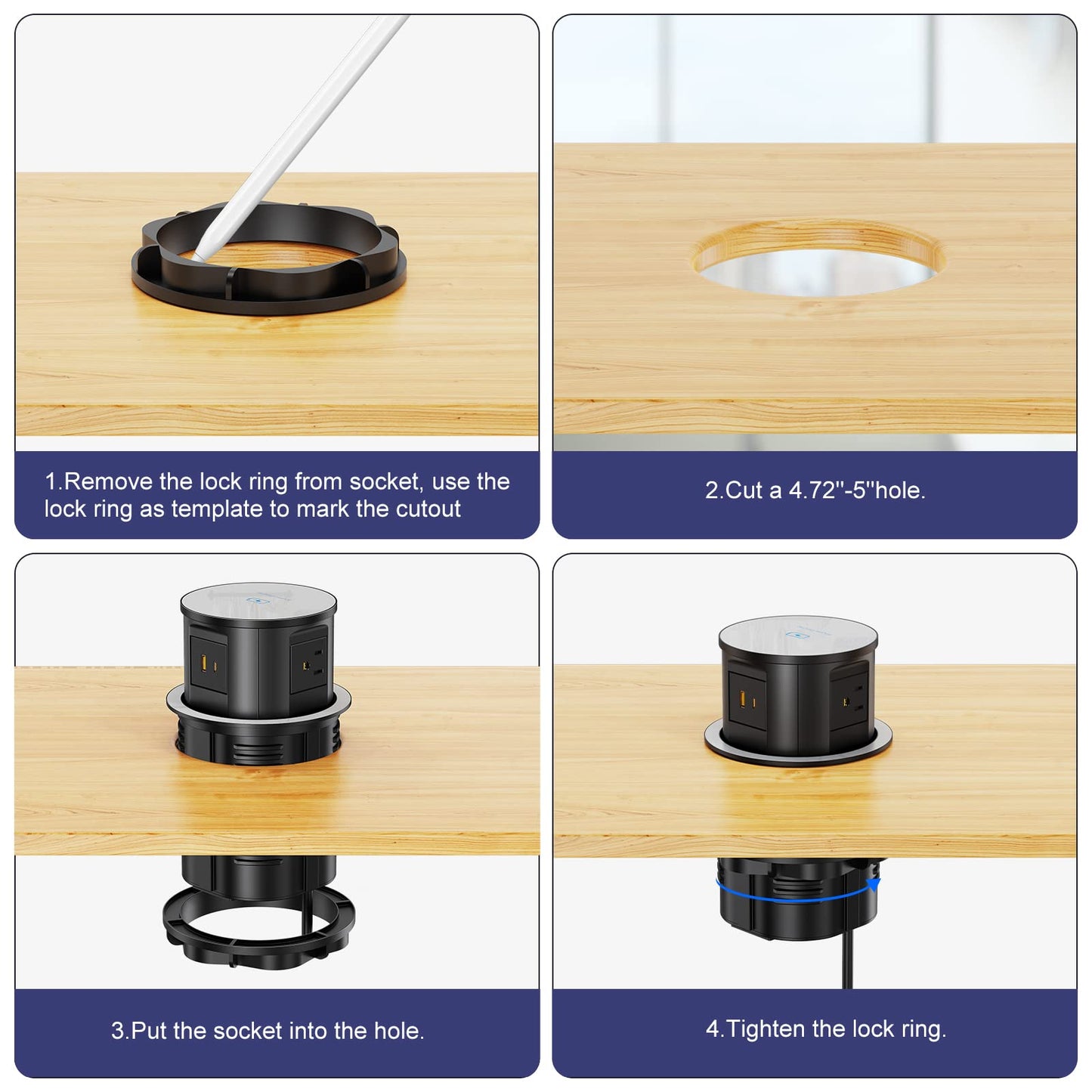 1.Remove the lock ring from socket, use the lock ring as template to mark the cutout

2.Cut a 4.72''-5''hole.

3.Put the socket into the hole.

4.Tighten the lock ring.