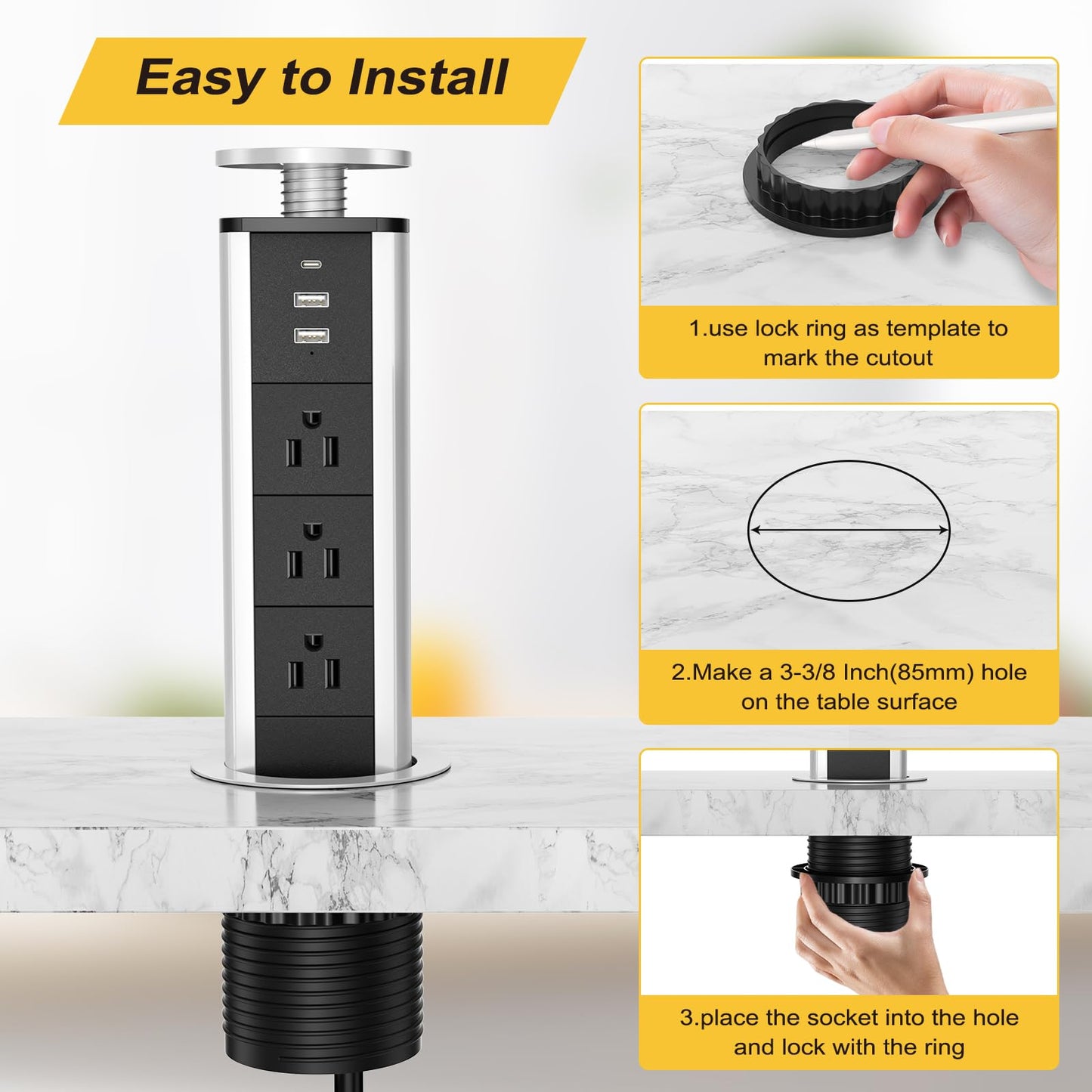 Easy to Install

1.use lock ring as template to mark the cutout

2.Make a 3-3/8 Inch(85mm) hole on the table surface

3.place the socket into the hole and lock with the ring