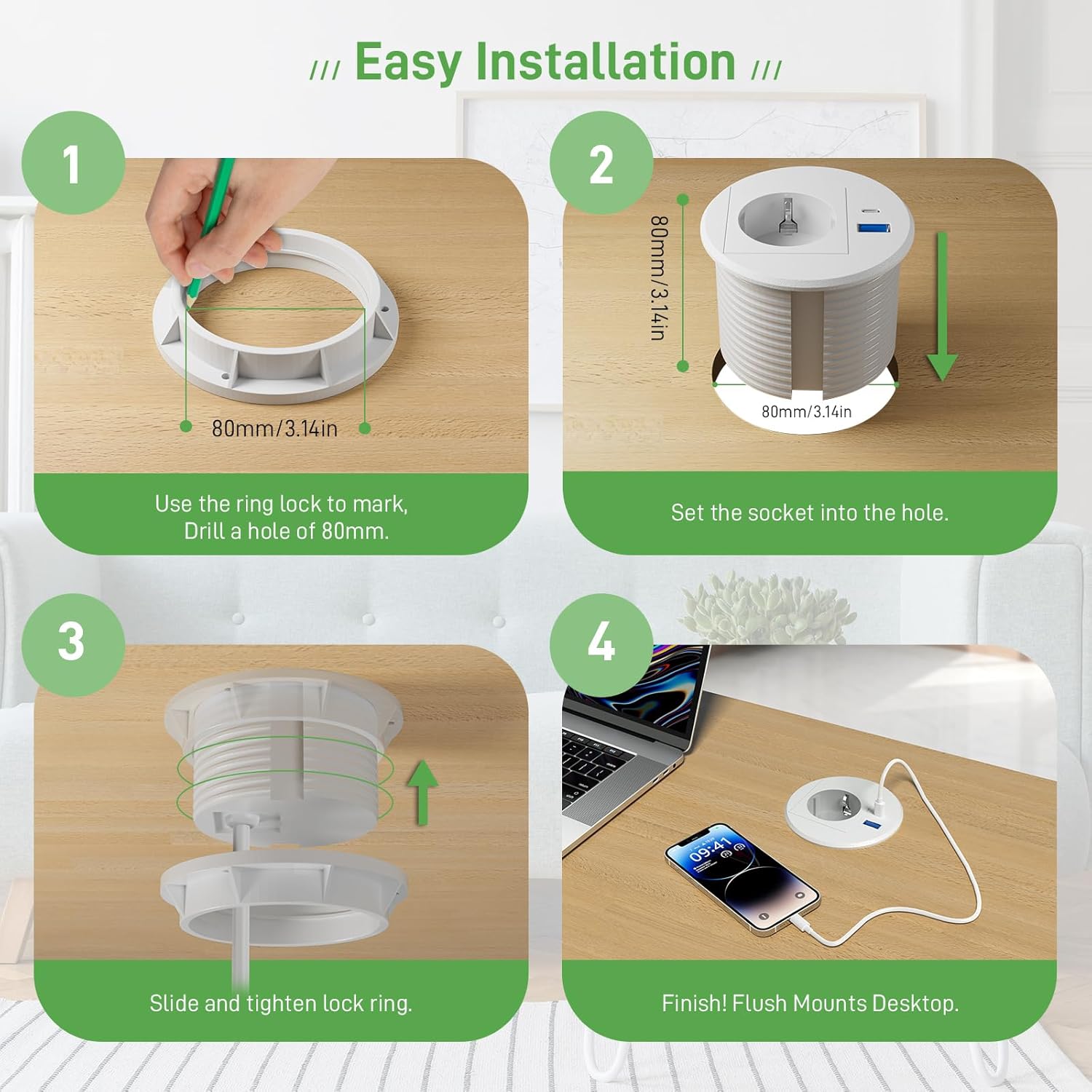 /// Easy Installation ///

1

80mm/3.14in

Use the ring lock to mark, Drill a hole of 80mm.

2

80mm/3.14in

80mm/3.14in

Set the socket into the hole.

3

Slide and tighten lock ring.

4

09:41

Finish! Flush Mounts Desktop.