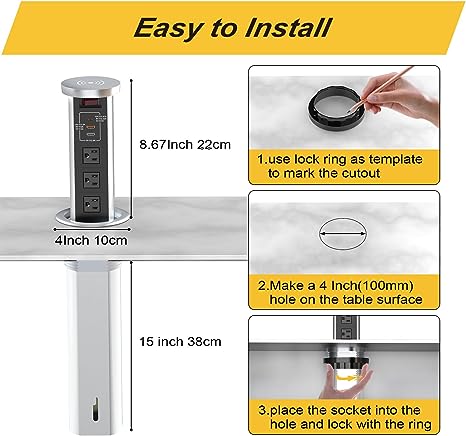 Easy to Install

8.67Inch 22cm

4Inch 10cm

15 inch 38cm

1.use lock ring as template to mark the cutout

2.Make a 4 Inch(100mm) hole on the table surface

3.place the socket into the hole and lock with the ring